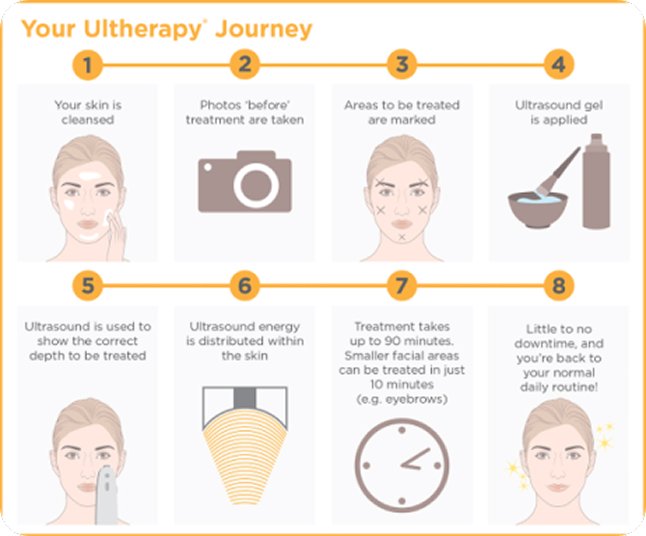 Your Ultherapy® Journey

1

Your skin is cleansed

2

Photos 'before' treatment are taken

3

Areas to be treated are marked

4

Ultrasound gel is applied

5

Ultrasound is used to show the correct depth to be treated

6

Ultrasound energy is distributed within the skin

7

Treatment takes up to 90 minutes. Smaller facial areas can be treated in just 10 minutes (e.g. eyebrows)

8

Little to no downtime, and you're back to your normal daily routine!